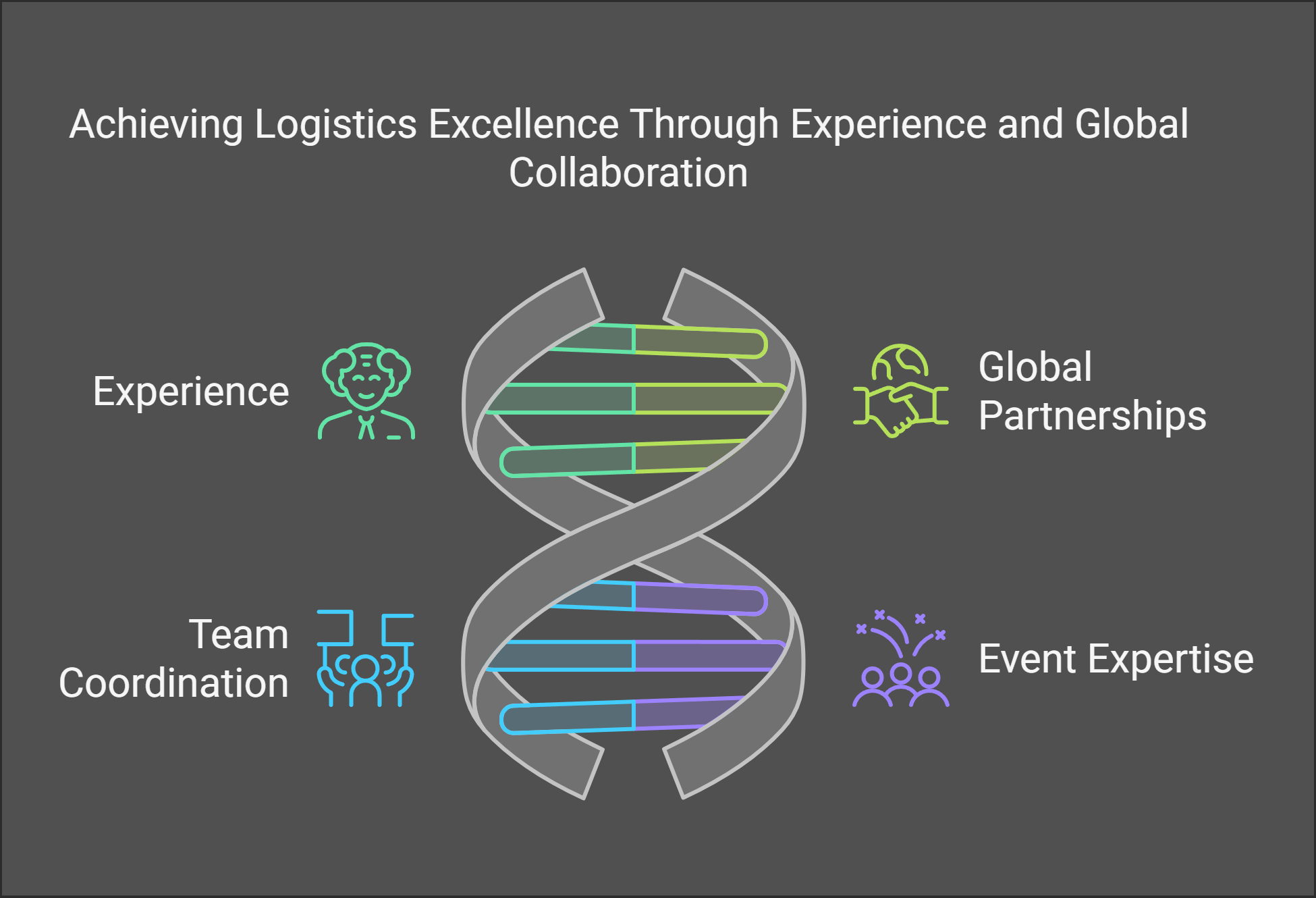 Achieving Logistics Excellence Through Experience and Global Collaboration

Experience

Global Partnerships

Team Coordination

Event Expertise